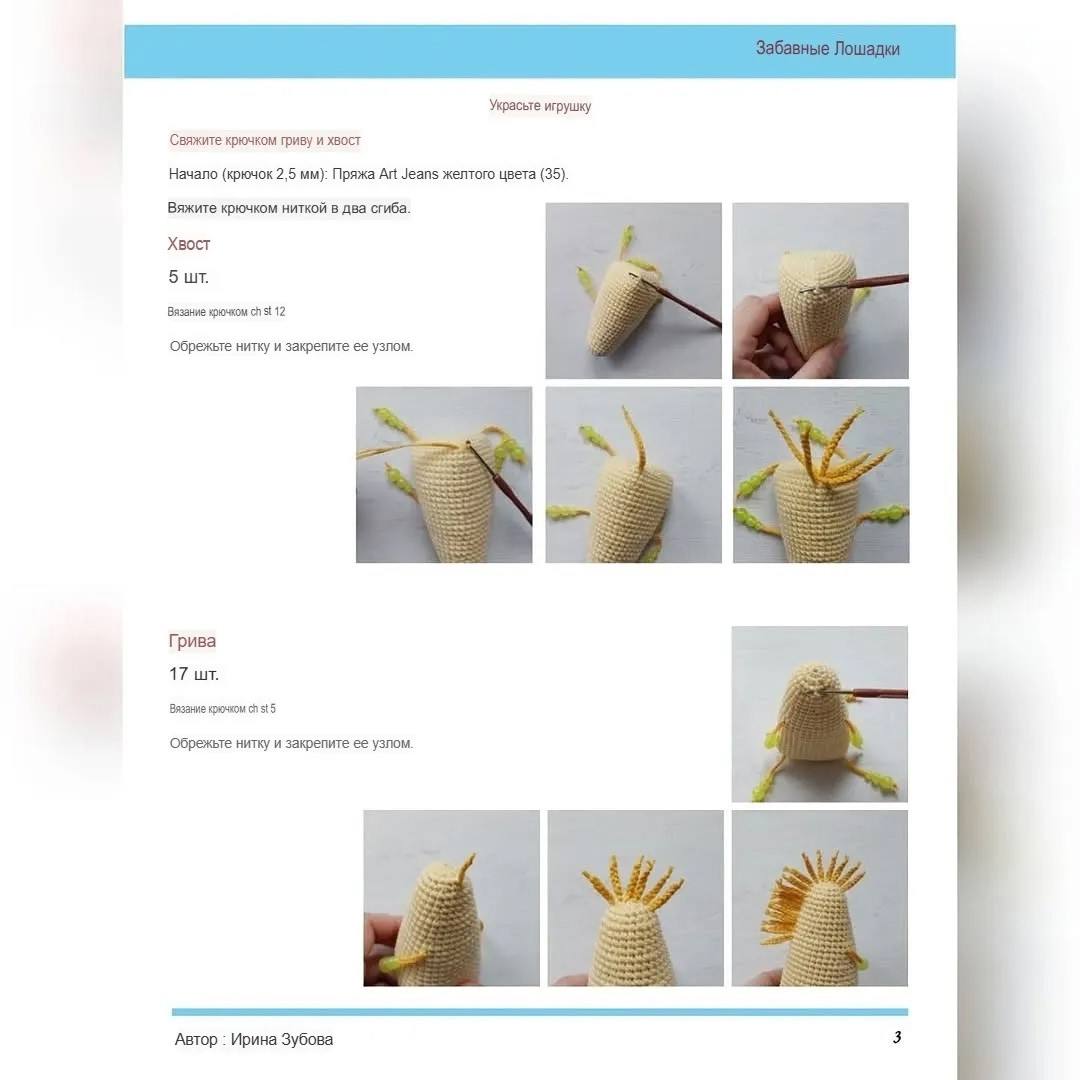 Забавные Лошадки

Украсьте игрушку

Свяжите крючком гриву и хвост

Начало (крючок 2,5 мм): Пряжа Art Jeans желтого цвета (35).

Вяжите крючком ниткой в два сгиба.

Хвост

5 шт.

Вязание крючком ch st 12

Обрежьте нитку и закрепите ее узлом.

Грива

17 шт.

Вязание крючком ch st 5

Обрежьте нитку и закрепите ее узлом.

Автор : Ирина Зубова

3