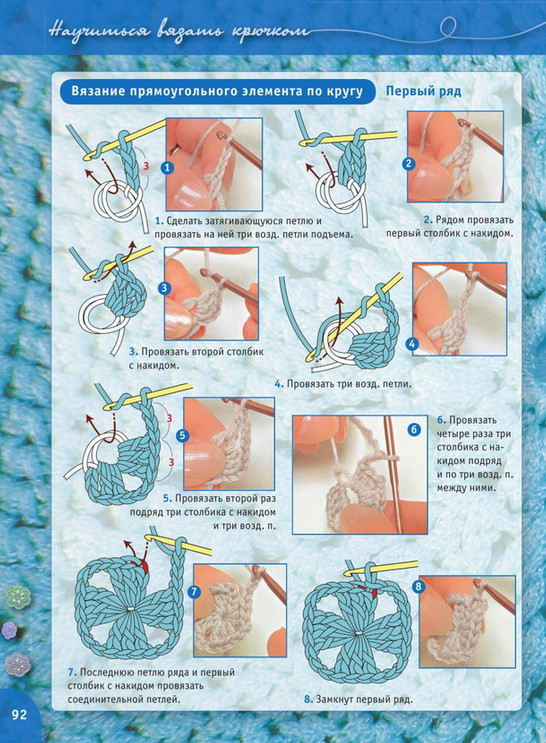 Научиться вязать крючком

Вязание прямоугольного элемента по кругу

Первый ряд

3

1

1. Сделать затягивающуюся петлю и провязать на ней три возд. петли подъема.

2

2. Рядом провязать первый столбик с накидом.

3

3. Провязать второй столбик с накидом.

4

4. Провязать три возд. петли.

3

3

5

5. Провязать второй раз подряд три столбика с накидом и три возд. п.

6

6. Провязать четыре раза три столбика с накидом подряд и по три возд. п. между ними.

7

7. Последнюю петлю ряда и первый столбик с накидом провязать соединительной петлей.

8

8. Замкнут первый ряд.

92