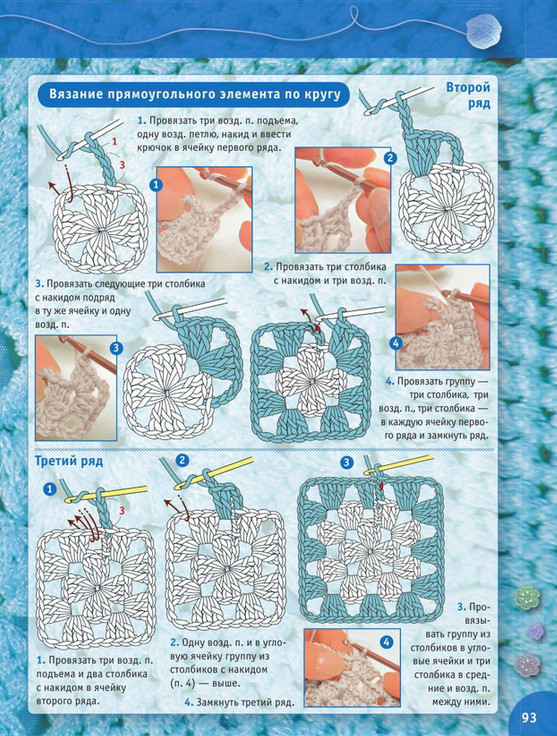 Вязание прямоугольного элемента по кругу

Второй ряд

1. Провязать три возд. п. подъема, одну возд. петлю, накид и ввести крючок в ячейку первого ряда.

1

3

1

2

2. Провязать три столбика с накидом и три возд. п.

3. Провязать следующие три столбика с накидом подряд в ту же ячейку и одну возд. п.

3

4

4. Провязать группу — три столбика, три возд. п., три столбика — в каждую ячейку первого ряда и замкнуть ряд.

Третий ряд

1

3

2

3

1. Провязать три возд. п. подъема и два столбика с накидом в ячейку второго ряда.

2. Одну возд. п. и в угловую ячейку группу из столбиков с накидом (п. 4) — выше.

4. Замкнуть третий ряд.

4

3. Провязывать группу из столбиков в угловые ячейки и три столбика в средние и возд. п. между ними.

93