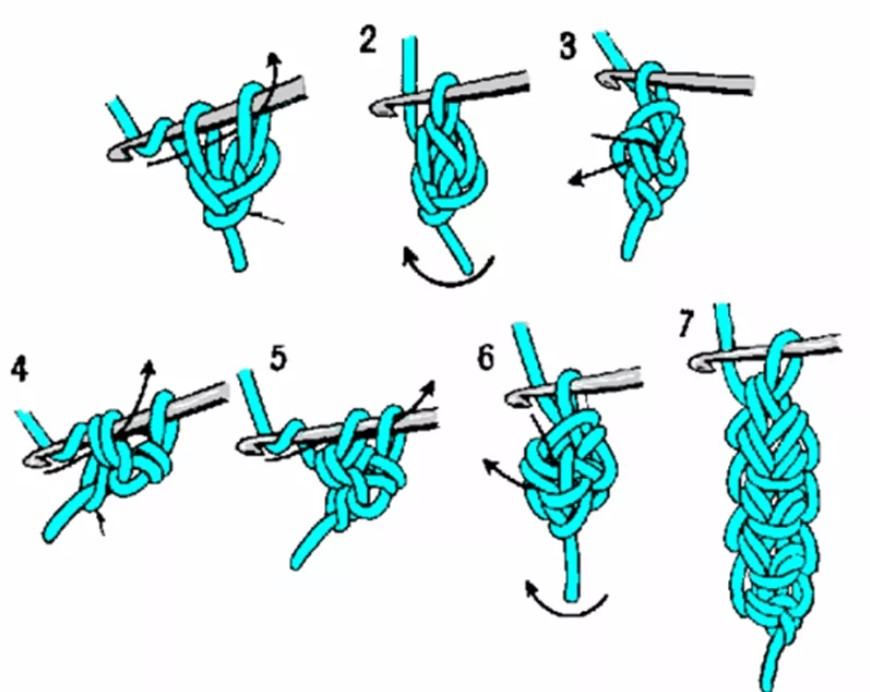 2
3
4
5
6
7